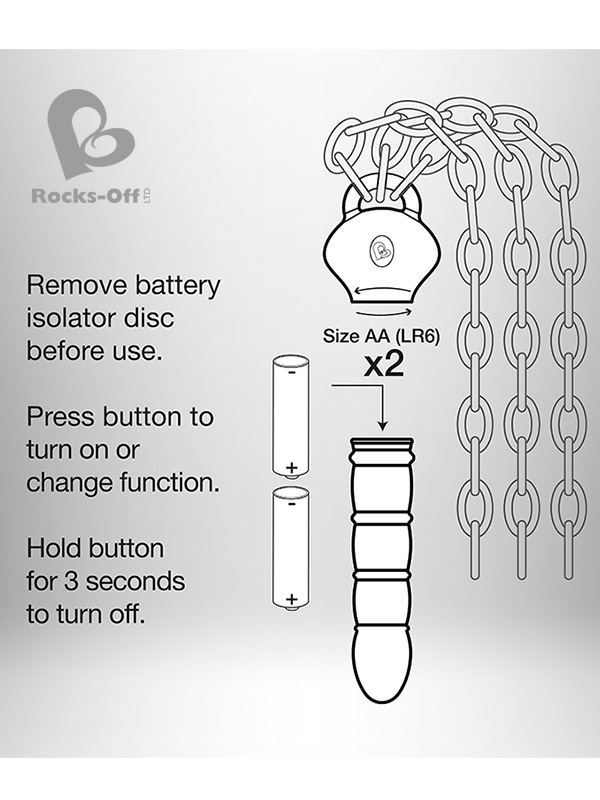 Rocks-Off LTD

Remove battery isolator disc before use.

Press button to turn on or change function.

Hold button for 3 seconds to turn off.

Size AA (LR6)
x2

-
+
-
+