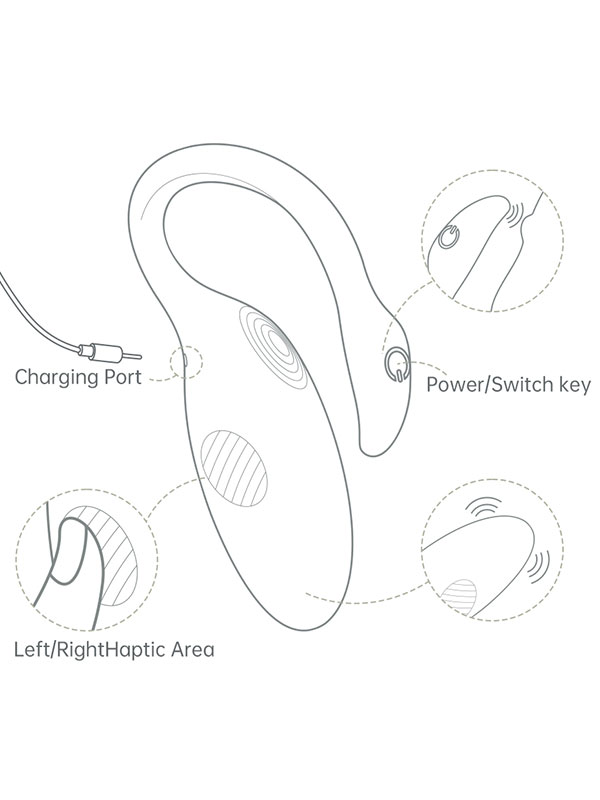 Charging Port

Power/Switch key

Left/RightHaptic Area